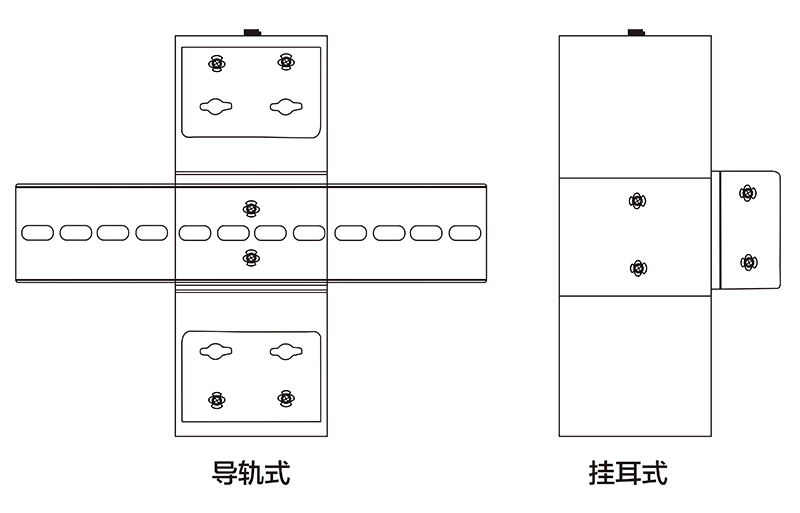 导轨式

挂耳式